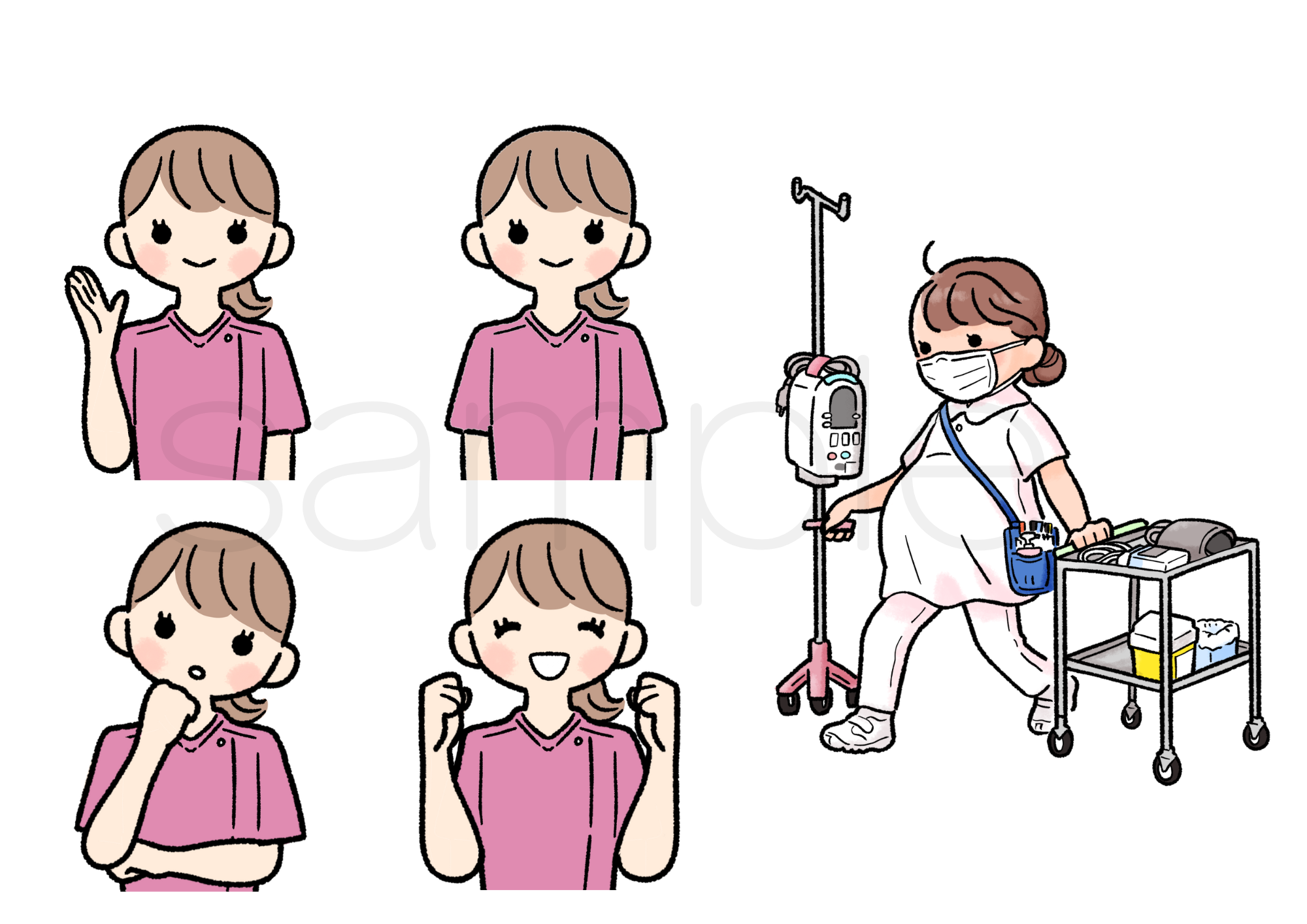 sample